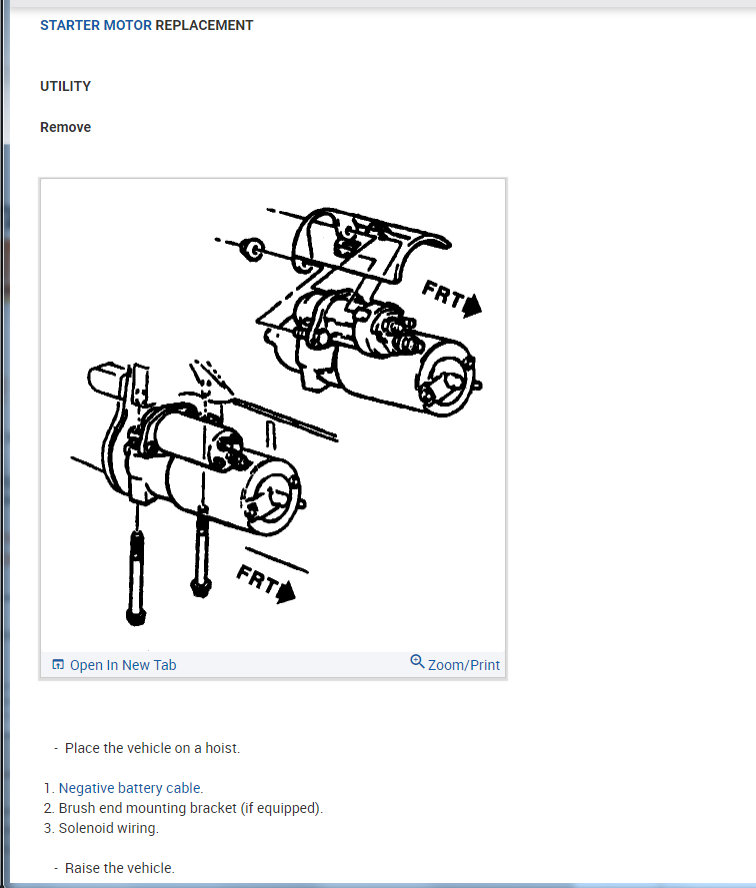 STARTER MOTOR REPLACEMENT

UTILITY

Remove

FRT

FRT

Open In New Tab

Zoom/Print

- Place the vehicle on a hoist.

1. Negative battery cable.
2. Brush end mounting bracket (if equipped).
3. Solenoid wiring.

- Raise the vehicle.