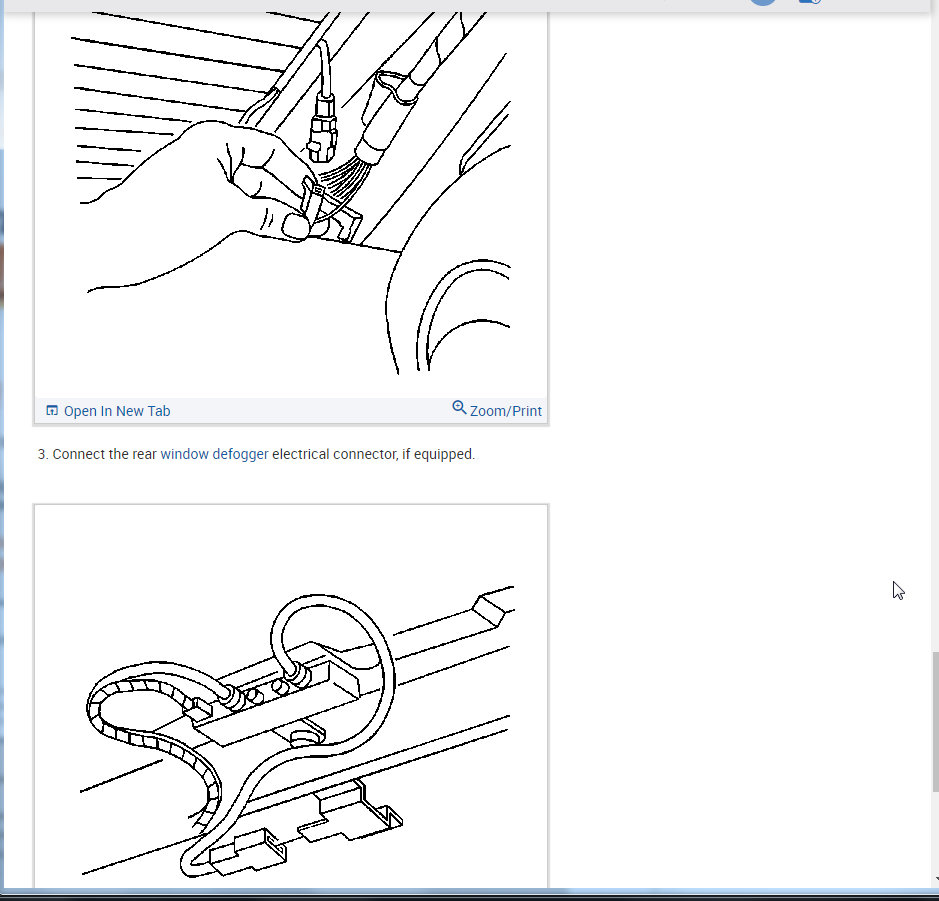 Open In New Tab

Zoom/Print

3. Connect the rear window defogger electrical connector, if equipped.