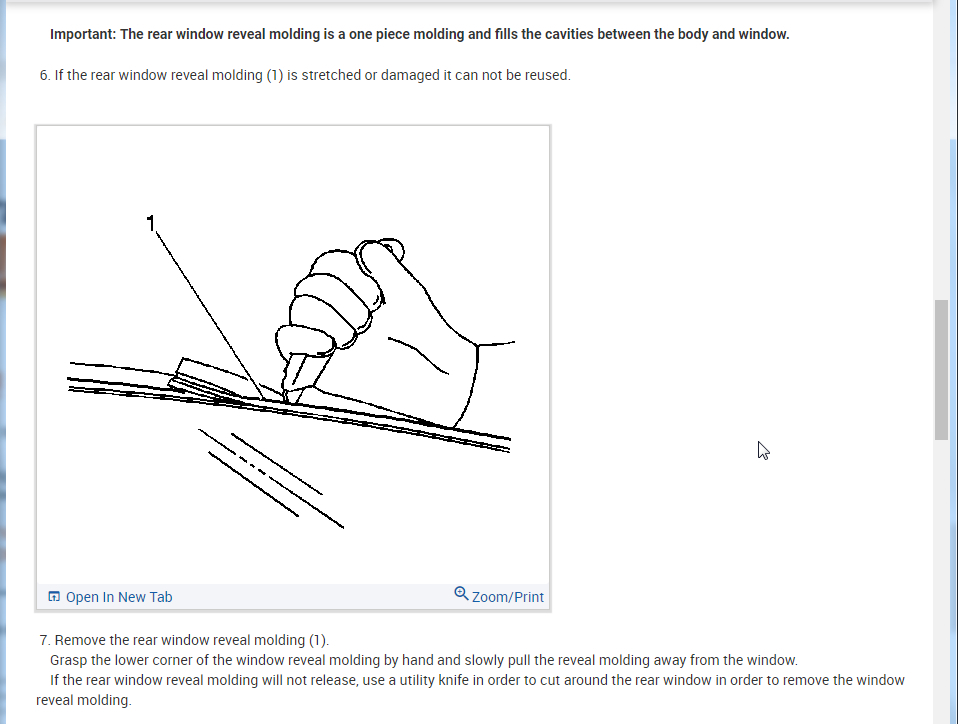 Important: The rear window reveal molding is a one piece molding and fills the cavities between the body and window.

6. If the rear window reveal molding (1) is stretched or damaged it can not be reused.

1

Open In New Tab

Zoom/Print

7. Remove the rear window reveal molding (1).
Grasp the lower corner of the window reveal molding by hand and slowly pull the reveal molding away from the window.
If the rear window reveal molding will not release, use a utility knife in order to cut around the rear window in order to remove the window reveal molding.