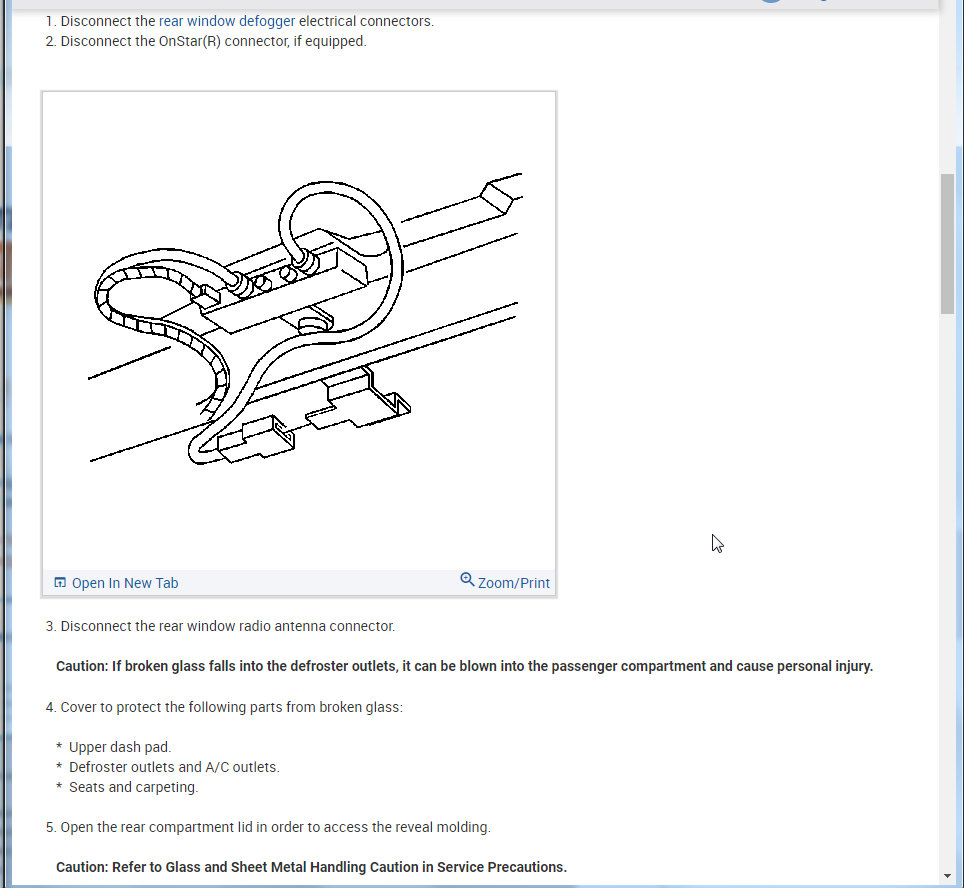 1. Disconnect the rear window defogger electrical connectors.
2. Disconnect the OnStar(R) connector, if equipped.

Open In New Tab
Zoom/Print

3. Disconnect the rear window radio antenna connector.

Caution: If broken glass falls into the defroster outlets, it can be blown into the passenger compartment and cause personal injury.

4. Cover to protect the following parts from broken glass:

* Upper dash pad.
* Defroster outlets and A/C outlets.
* Seats and carpeting.

5. Open the rear compartment lid in order to access the reveal molding.

Caution: Refer to Glass and Sheet Metal Handling Caution in Service Precautions.