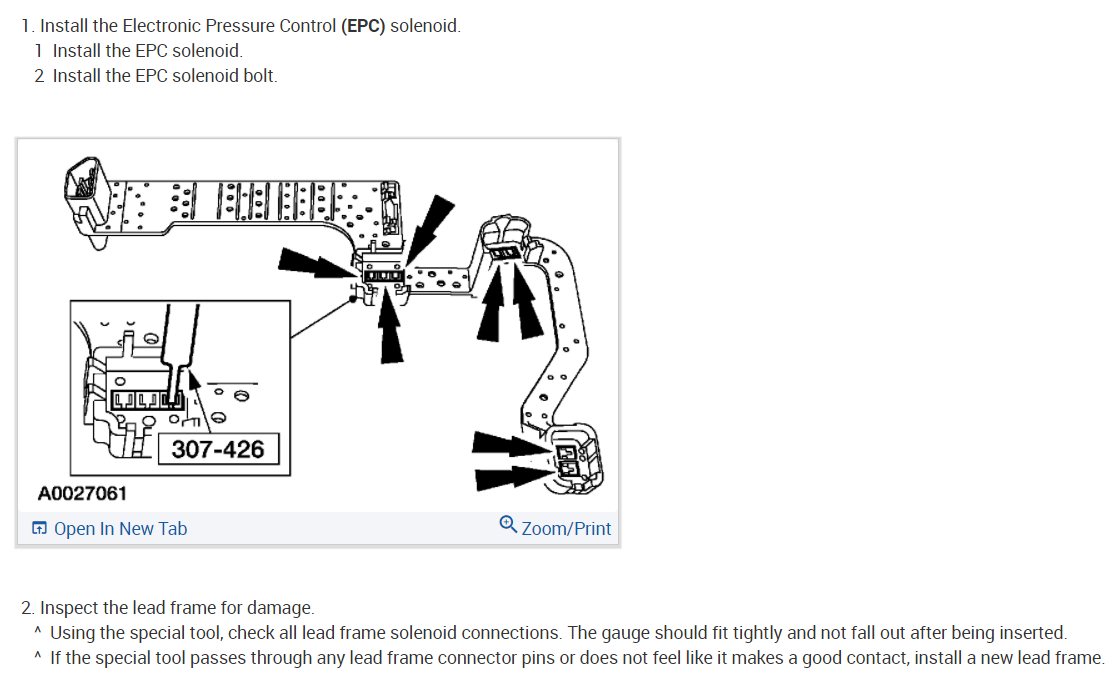 1. Install the Electronic Pressure Control (EPC) solenoid.
1 Install the EPC solenoid.
2 Install the EPC solenoid bolt.

307-426

A0027061

Open In New Tab

Zoom/Print

2. Inspect the lead frame for damage.
^ Using the special tool, check all lead frame solenoid connections. The gauge should fit tightly and not fall out after being inserted.
^ If the special tool passes through any lead frame connector pins or does not feel like it makes a good contact, install a new lead frame.