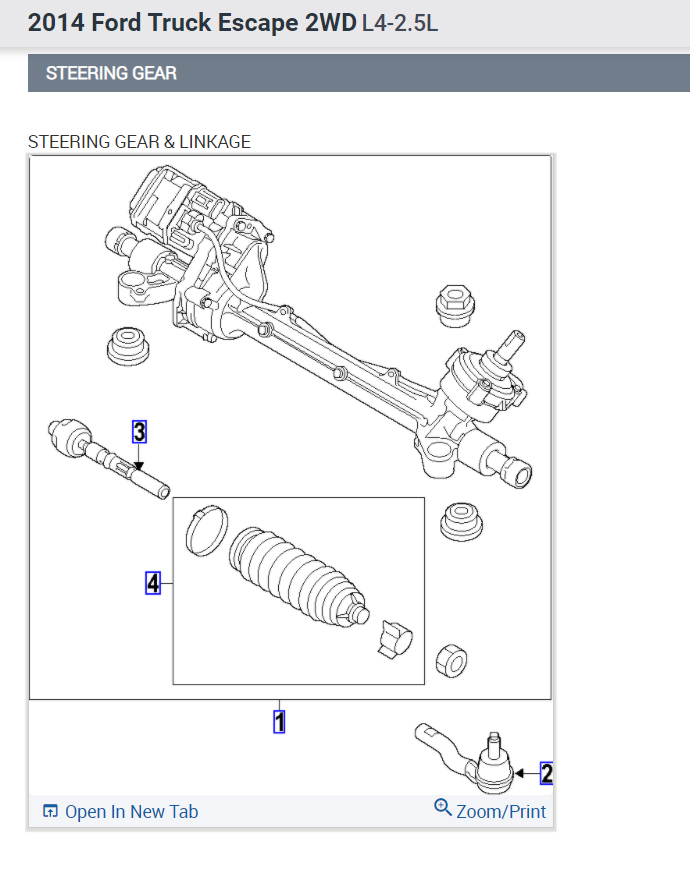 2014 Ford Truck Escape 2WD L4-2.5L

STEERING GEAR

STEERING GEAR & LINKAGE

3

4

1

2

Open In New Tab

Zoom/Print