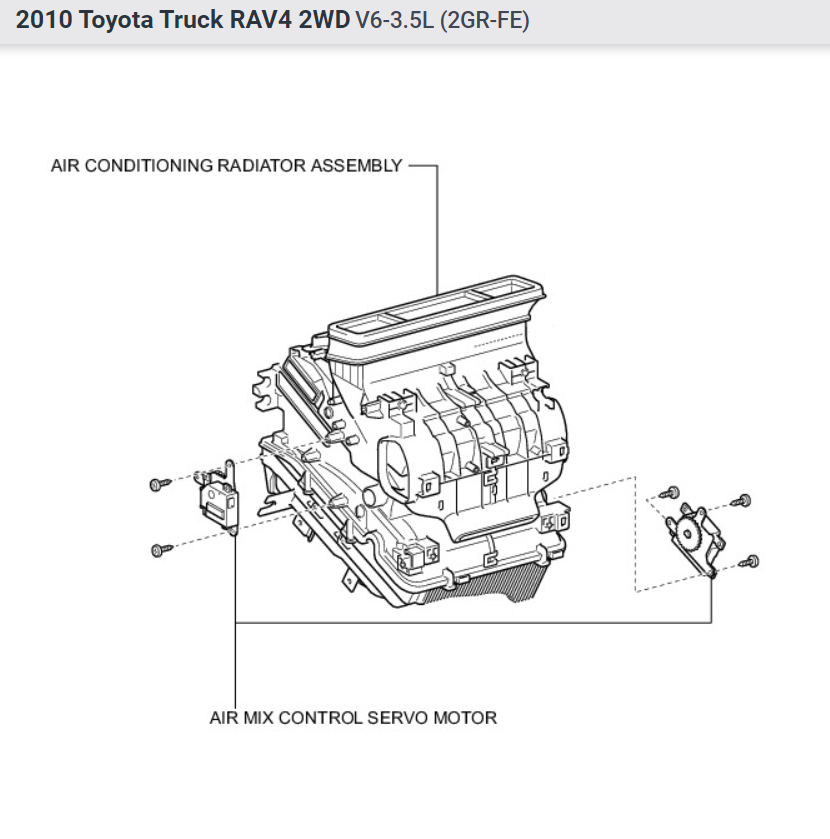 2010 Toyota Truck RAV4 2WD V6-3.5L (2GR-FE)

AIR CONDITIONING RADIATOR ASSEMBLY

AIR MIX CONTROL SERVO MOTOR