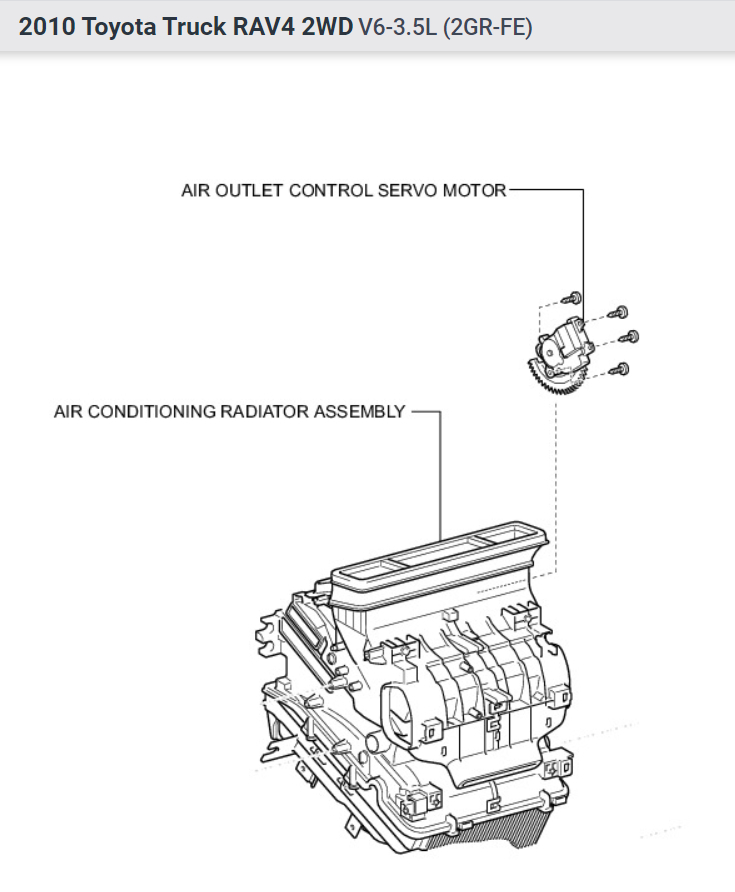 2010 Toyota Truck RAV4 2WD V6-3.5L (2GR-FE)

AIR OUTLET CONTROL SERVO MOTOR

AIR CONDITIONING RADIATOR ASSEMBLY