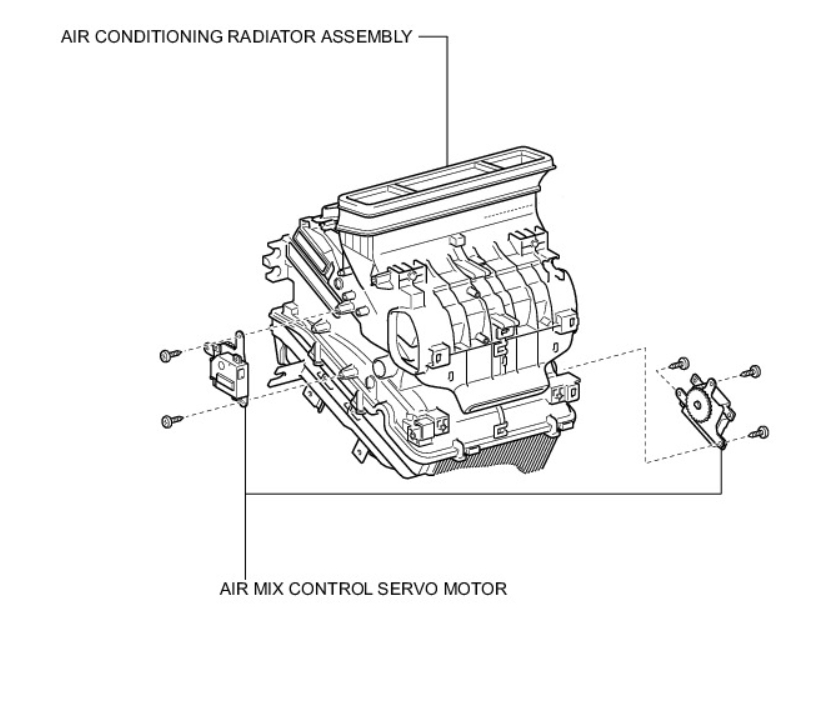 AIR CONDITIONING RADIATOR ASSEMBLY

AIR MIX CONTROL SERVO MOTOR