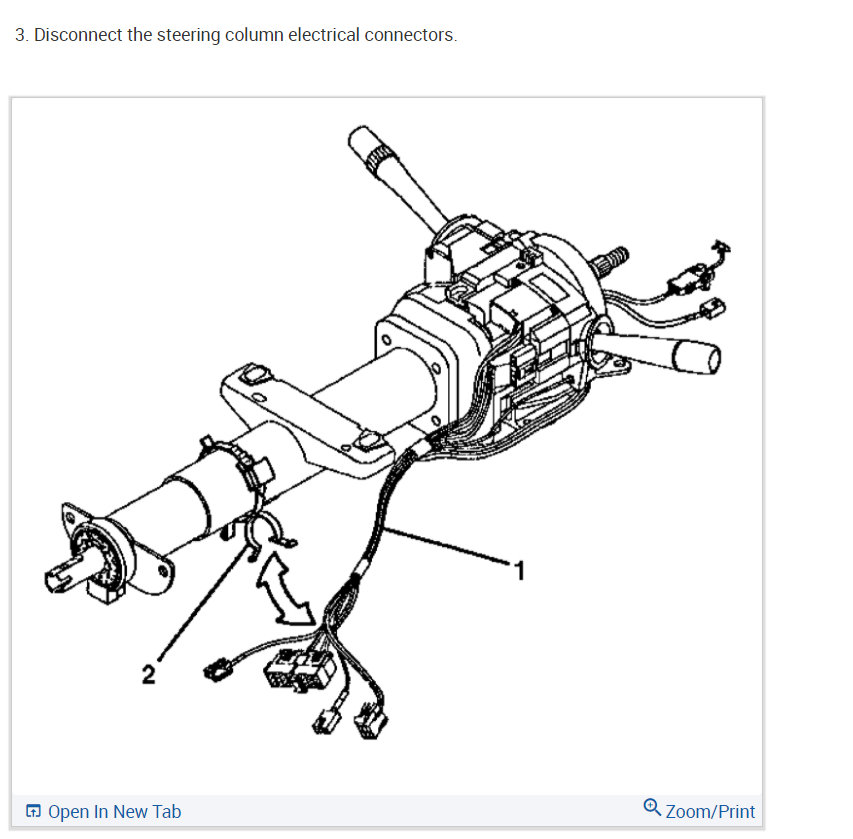 3. Disconnect the steering column electrical connectors.

1

2

Open In New Tab

Zoom/Print