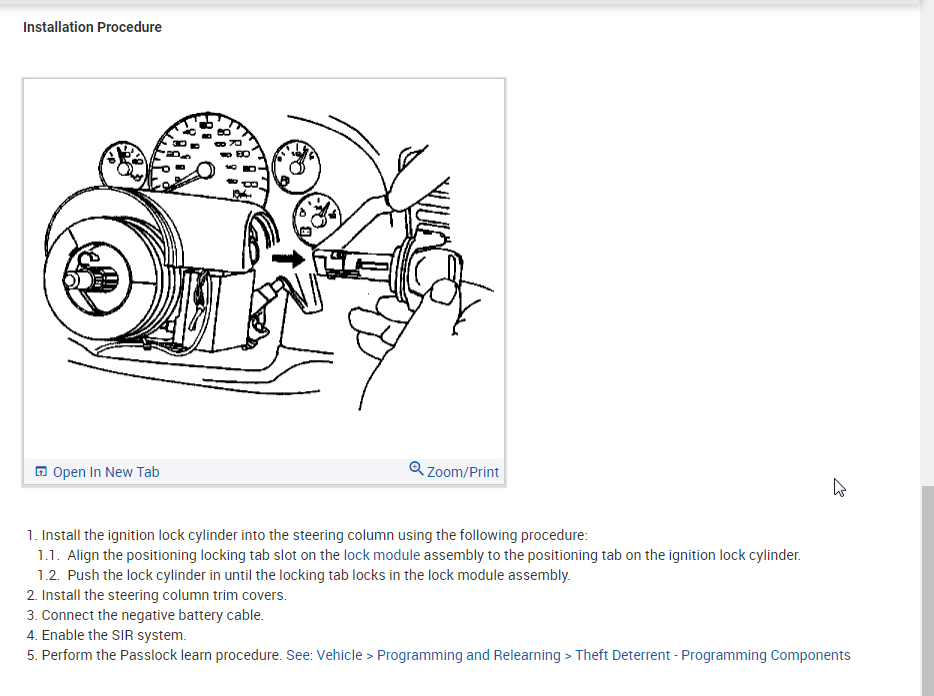 Installation Procedure

Open In New Tab

Zoom/Print

1. Install the ignition lock cylinder into the steering column using the following procedure:
1.1. Align the positioning locking tab slot on the lock module assembly to the positioning tab on the ignition lock cylinder.
1.2. Push the lock cylinder in until the locking tab locks in the lock module assembly.
2. Install the steering column trim covers.
3. Connect the negative battery cable.
4. Enable the SIR system.
5. Perform the Passlock learn procedure. See: Vehicle > Programming and Relearning > Theft Deterrent - Programming Components