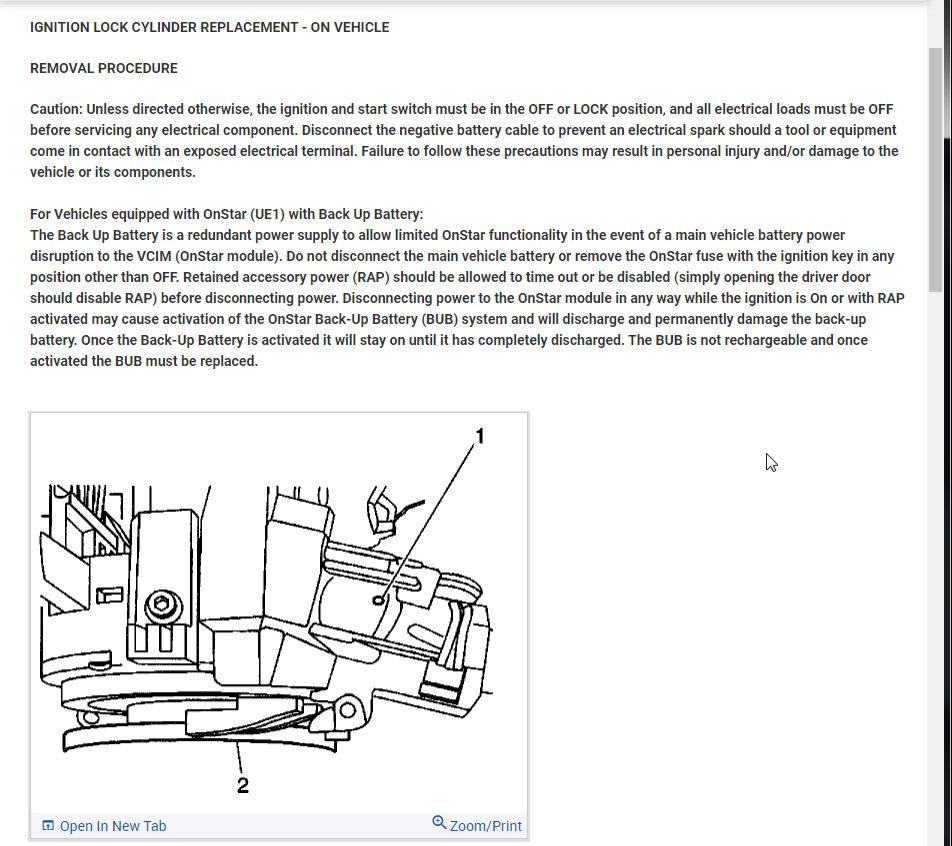 IGNITION LOCK CYLINDER REPLACEMENT - ON VEHICLE

REMOVAL PROCEDURE

Caution: Unless directed otherwise, the ignition and start switch must be in the OFF or LOCK position, and all electrical loads must be OFF before servicing any electrical component. Disconnect the negative battery cable to prevent an electrical spark should a tool or equipment come in contact with an exposed electrical terminal. Failure to follow these precautions may result in personal injury and/or damage to the vehicle or its components.

For Vehicles equipped with OnStar (UE1) with Back Up Battery:
The Back Up Battery is a redundant power supply to allow limited OnStar functionality in the event of a main vehicle battery power disruption to the VCIM (OnStar module). Do not disconnect the main vehicle battery or remove the OnStar fuse with the ignition key in any position other than OFF. Retained accessory power (RAP) should be allowed to time out or be disabled (simply opening the driver door should disable RAP) before disconnecting power. Disconnecting power to the OnStar module in any way while the ignition is On or with RAP activated may cause activation of the OnStar Back-Up Battery (BUB) system and will discharge and permanently damage the back-up battery. Once the Back-Up Battery is activated it will stay on until it has completely discharged. The BUB is not rechargeable and once activated the BUB must be replaced.

1

2

Open In New Tab

Zoom/Print