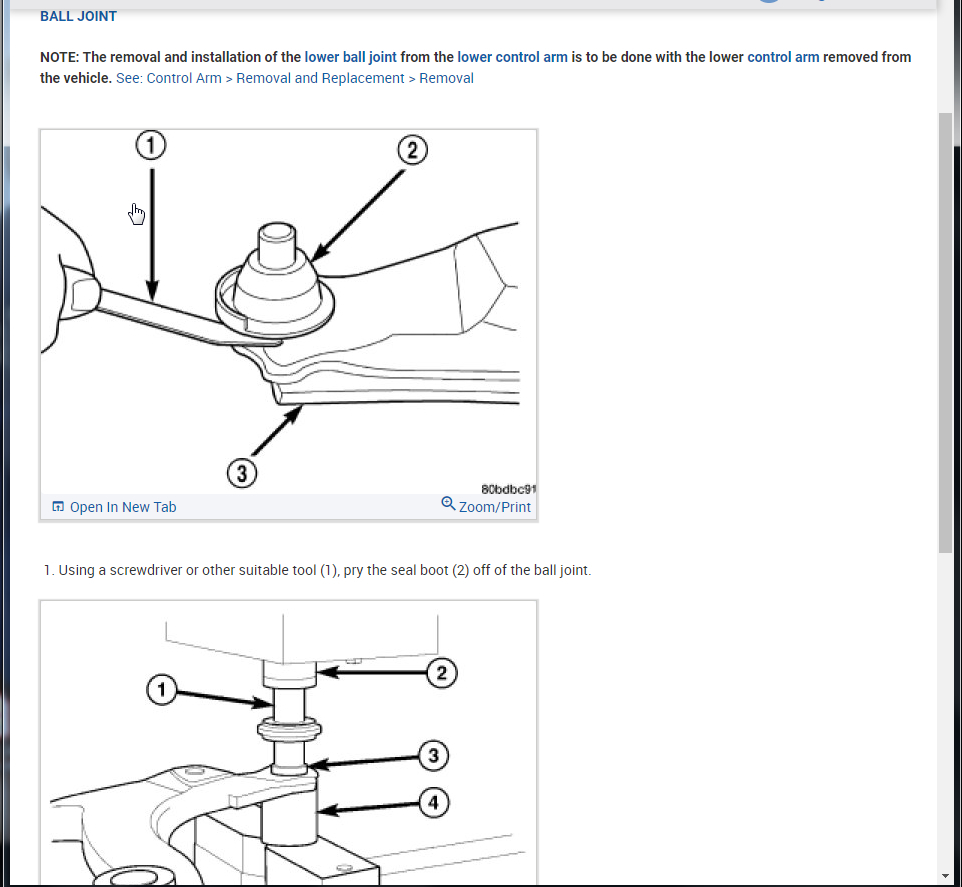 BALL JOINT

NOTE: The removal and installation of the lower ball joint from the lower control arm is to be done with the lower control arm removed from the vehicle. See: Control Arm > Removal and Replacement > Removal

1
2
3
80bdbc91
Open In New Tab
Zoom/Print

1. Using a screwdriver or other suitable tool (1), pry the seal boot (2) off of the ball joint.

1
2
3
4