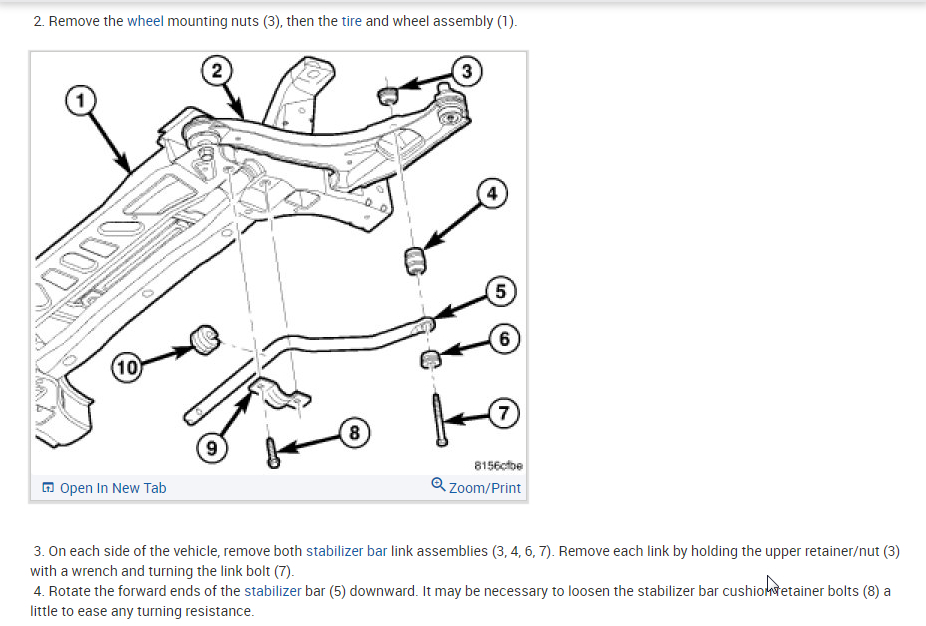 2. Remove the wheel mounting nuts (3), then the tire and wheel assembly (1).

1
2
3
4
5
6
7
8
9
10
8156cfbe

Open In New Tab
Zoom/Print

3. On each side of the vehicle, remove both stabilizer bar link assemblies (3, 4, 6, 7). Remove each link by holding the upper retainer/nut (3) with a wrench and turning the link bolt (7).
4. Rotate the forward ends of the stabilizer bar (5) downward. It may be necessary to loosen the stabilizer bar cushion retainer bolts (8) a little to ease any turning resistance.