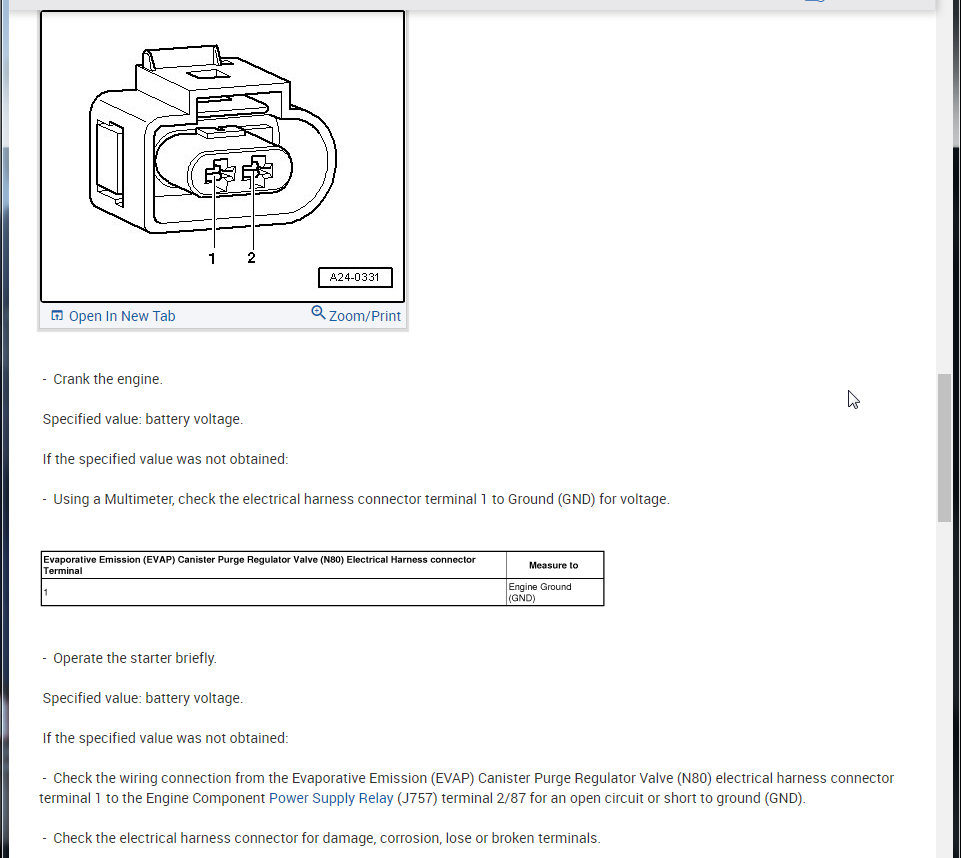 1 2

A24-0331

Open In New Tab Zoom/Print

- Crank the engine.

Specified value: battery voltage.

If the specified value was not obtained:

- Using a Multimeter, check the electrical harness connector terminal 1 to Ground (GND) for voltage.

| Evaporative Emission (EVAP) Canister Purge Regulator Valve (N80) Electrical Harness connector Terminal | Measure to |
|---|---|
| 1 | Engine Ground (GND) |

- Operate the starter briefly.

Specified value: battery voltage.

If the specified value was not obtained:

- Check the wiring connection from the Evaporative Emission (EVAP) Canister Purge Regulator Valve (N80) electrical harness connector terminal 1 to the Engine Component Power Supply Relay (J757) terminal 2/87 for an open circuit or short to ground (GND).

- Check the electrical harness connector for damage, corrosion, lose or broken terminals.