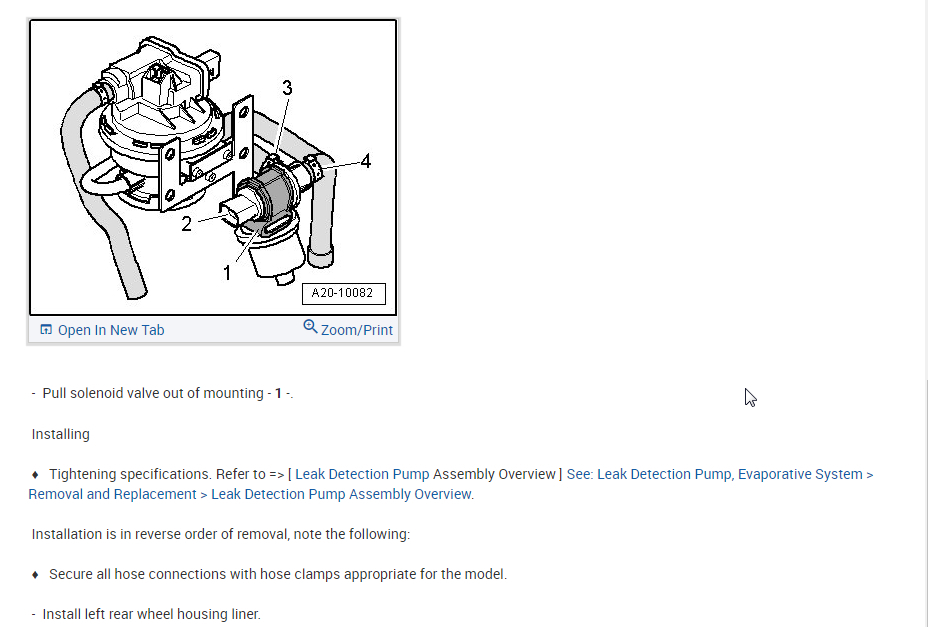 3
4
2
1
A20-10082

Open In New Tab
Zoom/Print

- Pull solenoid valve out of mounting - 1 -.

Installing

♦ Tightening specifications. Refer to => [ Leak Detection Pump Assembly Overview ] See: Leak Detection Pump, Evaporative System > Removal and Replacement > Leak Detection Pump Assembly Overview.

Installation is in reverse order of removal, note the following:

♦ Secure all hose connections with hose clamps appropriate for the model.

- Install left rear wheel housing liner.