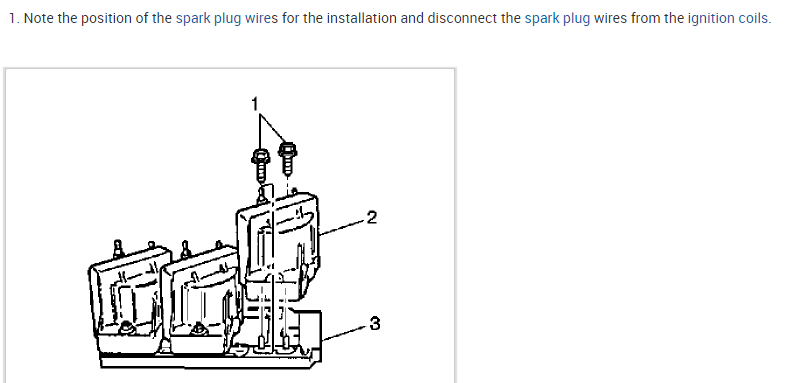 1. Note the position of the spark plug wires for the installation and disconnect the spark plug wires from the ignition coils.

1

2

3