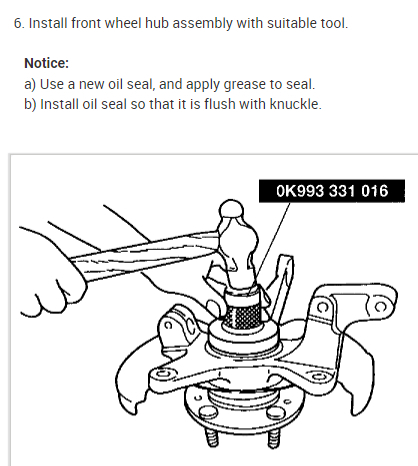 6. Install front wheel hub assembly with suitable tool.

Notice:
a) Use a new oil seal, and apply grease to seal.
b) Install oil seal so that it is flush with knuckle.

0K993 331 016