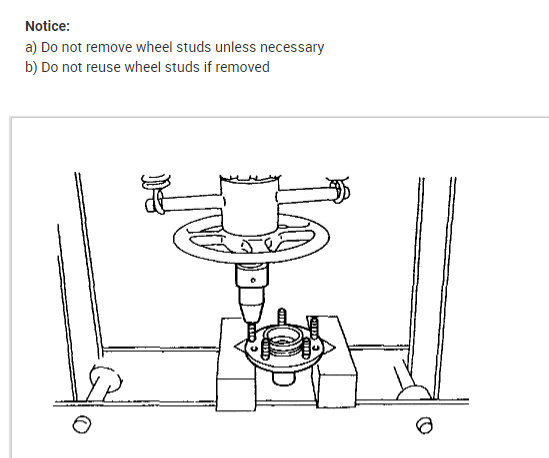 Notice:
a) Do not remove wheel studs unless necessary
b) Do not reuse wheel studs if removed