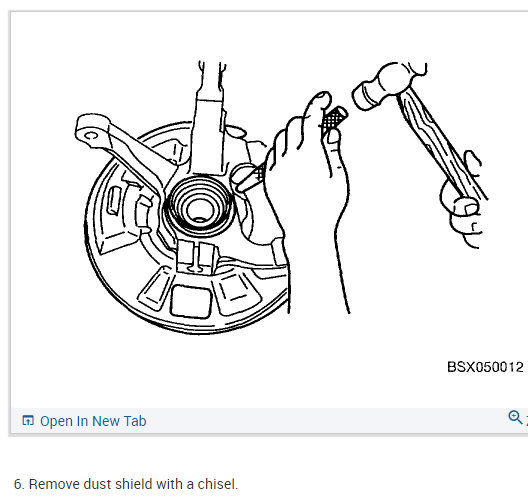 BSX050012

Open In New Tab

6. Remove dust shield with a chisel.