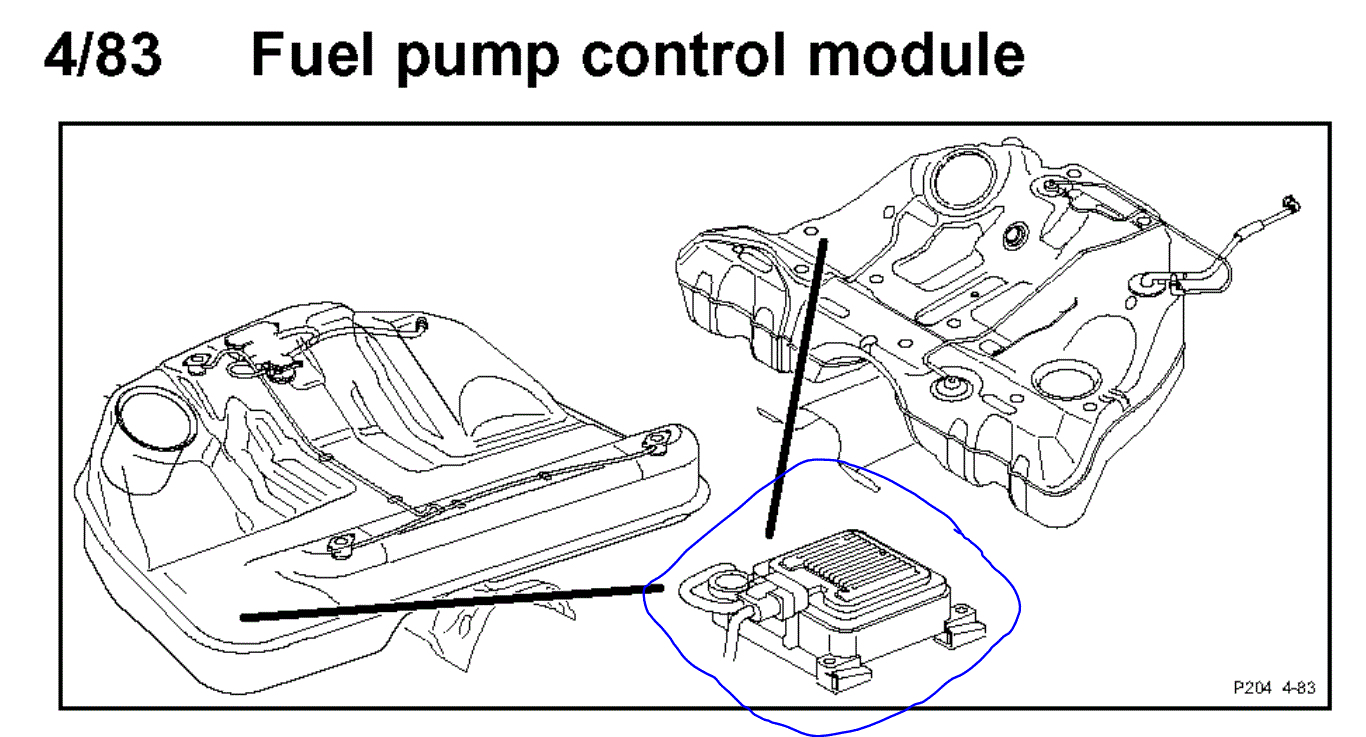 4/83 Fuel pump control module

P204 4-83