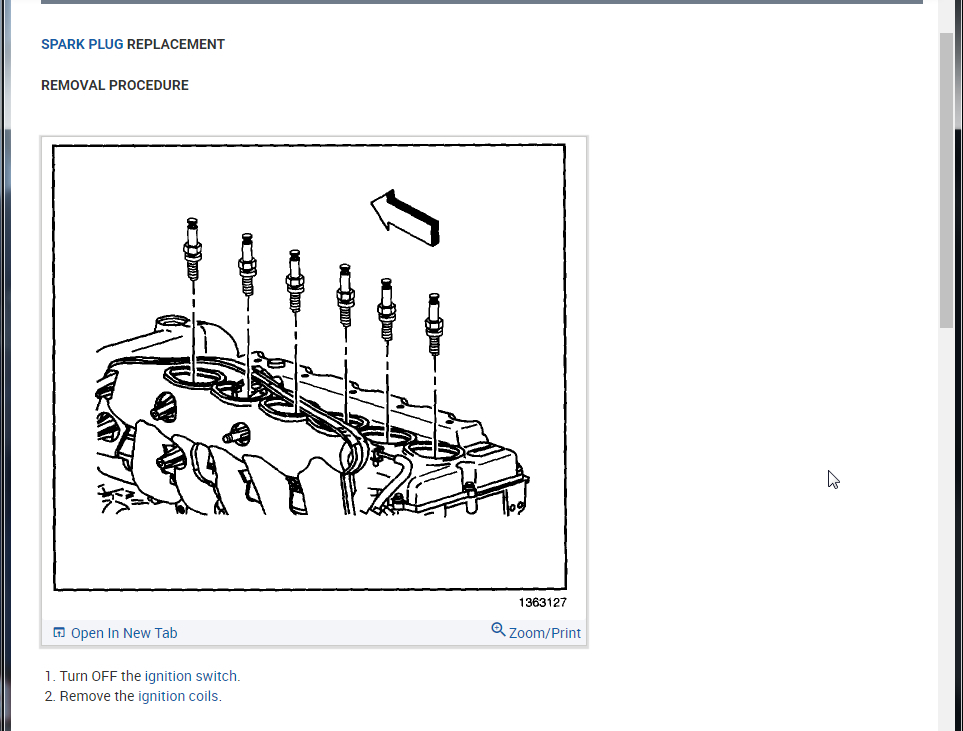 SPARK PLUG REPLACEMENT

REMOVAL PROCEDURE

1363127

Open In New Tab

Zoom/Print

1. Turn OFF the ignition switch.
2. Remove the ignition coils.