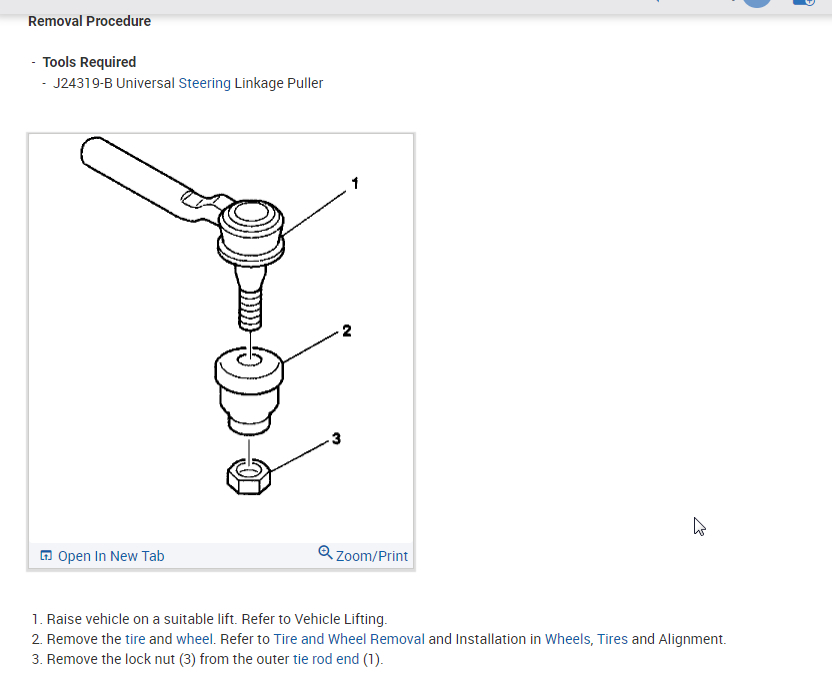 Removal Procedure

- Tools Required
  - J24319-B Universal Steering Linkage Puller

1

2

3

Open In New Tab    Zoom/Print

1. Raise vehicle on a suitable lift. Refer to Vehicle Lifting.
2. Remove the tire and wheel. Refer to Tire and Wheel Removal and Installation in Wheels, Tires and Alignment.
3. Remove the lock nut (3) from the outer tie rod end (1).