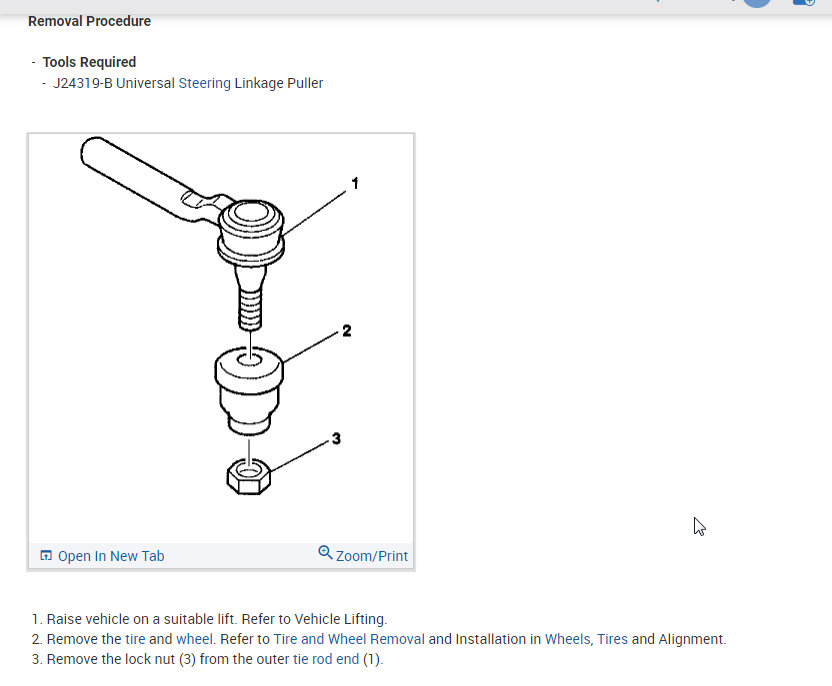 Removal Procedure

- Tools Required
- J24319-B Universal Steering Linkage Puller

1

2

3

Open In New Tab

Zoom/Print

1. Raise vehicle on a suitable lift. Refer to Vehicle Lifting.
2. Remove the tire and wheel. Refer to Tire and Wheel Removal and Installation in Wheels, Tires and Alignment.
3. Remove the lock nut (3) from the outer tie rod end (1).