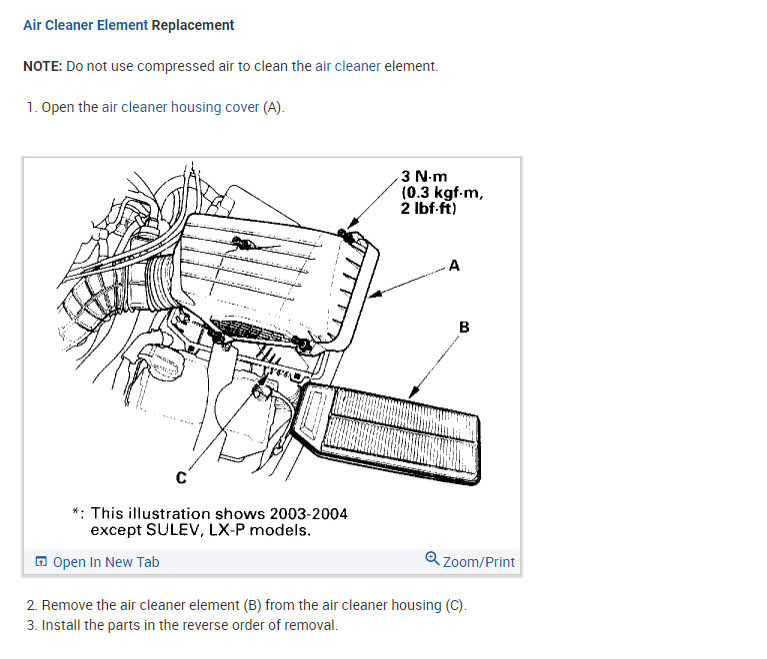 Air Cleaner Element Replacement

NOTE: Do not use compressed air to clean the air cleaner element.

1. Open the air cleaner housing cover (A).

3 N·m (0.3 kgf·m, 2 lbf·ft)

A

B

C

*: This illustration shows 2003-2004 except SULEV, LX-P models.

Open In New Tab

Zoom/Print

2. Remove the air cleaner element (B) from the air cleaner housing (C).
3. Install the parts in the reverse order of removal.