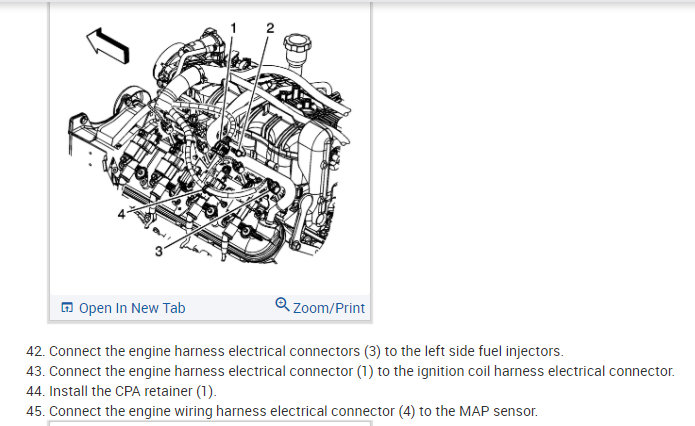 1
2
4
3

Open In New Tab
Zoom/Print

42. Connect the engine harness electrical connectors (3) to the left side fuel injectors.
43. Connect the engine harness electrical connector (1) to the ignition coil harness electrical connector.
44. Install the CPA retainer (1).
45. Connect the engine wiring harness electrical connector (4) to the MAP sensor.