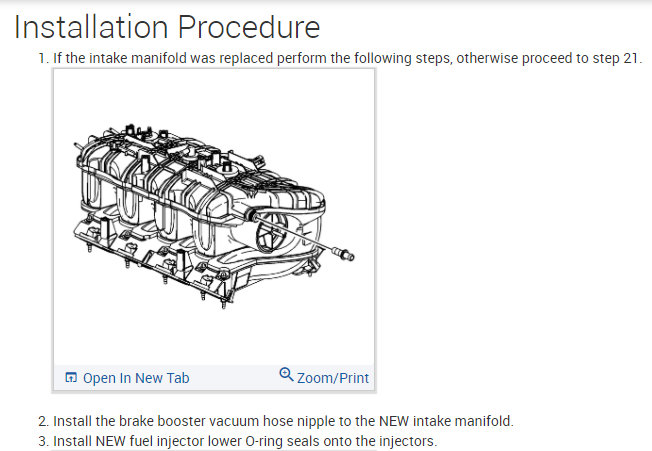 Installation Procedure

1. If the intake manifold was replaced perform the following steps, otherwise proceed to step 21.

Open In New Tab
Zoom/Print

2. Install the brake booster vacuum hose nipple to the NEW intake manifold.
3. Install NEW fuel injector lower O-ring seals onto the injectors.