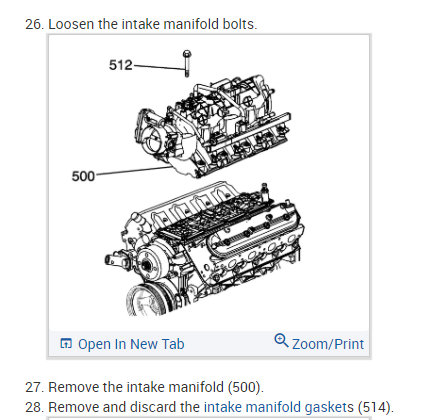 26. Loosen the intake manifold bolts.

512

500

Open In New Tab

Zoom/Print

27. Remove the intake manifold (500).

28. Remove and discard the intake manifold gaskets (514).