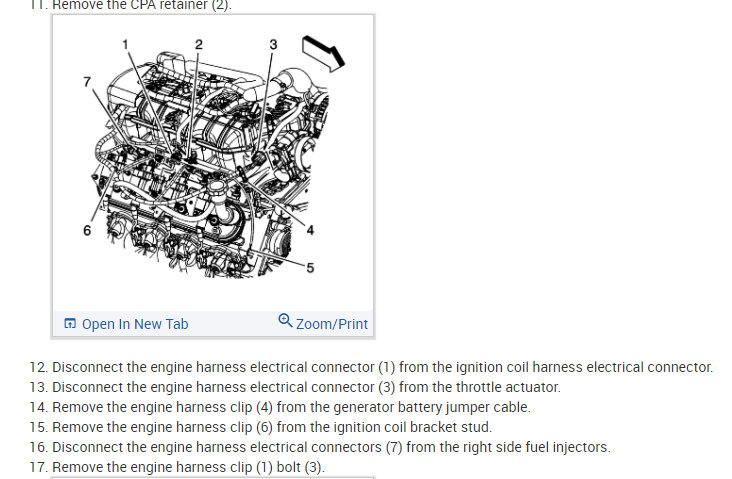 11. Remove the CPA retainer (2).

1 2 3 7 6 4 5

Open In New Tab Zoom/Print

12. Disconnect the engine harness electrical connector (1) from the ignition coil harness electrical connector.
13. Disconnect the engine harness electrical connector (3) from the throttle actuator.
14. Remove the engine harness clip (4) from the generator battery jumper cable.
15. Remove the engine harness clip (6) from the ignition coil bracket stud.
16. Disconnect the engine harness electrical connectors (7) from the right side fuel injectors.
17. Remove the engine harness clip (1) bolt (3).