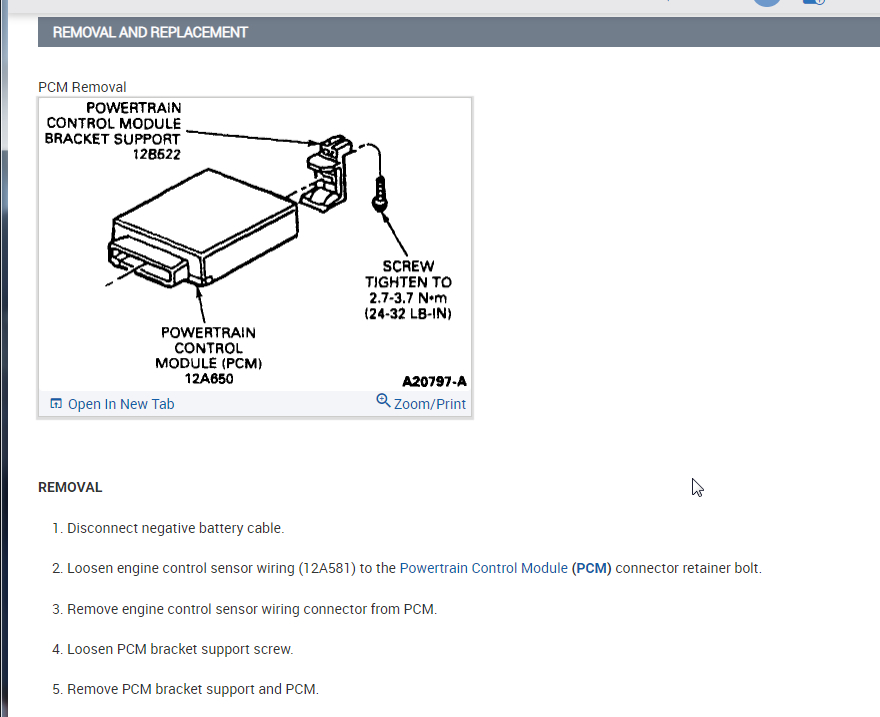 REMOVAL AND REPLACEMENT

PCM Removal

POWERTRAIN CONTROL MODULE BRACKET SUPPORT 12B522

SCREW TIGHTEN TO 2.7-3.7 N•m (24-32 LB-IN)

POWERTRAIN CONTROL MODULE (PCM) 12A650

A20797-A

Open In New Tab

Zoom/Print

REMOVAL

1. Disconnect negative battery cable.

2. Loosen engine control sensor wiring (12A581) to the Powertrain Control Module (PCM) connector retainer bolt.

3. Remove engine control sensor wiring connector from PCM.

4. Loosen PCM bracket support screw.

5. Remove PCM bracket support and PCM.