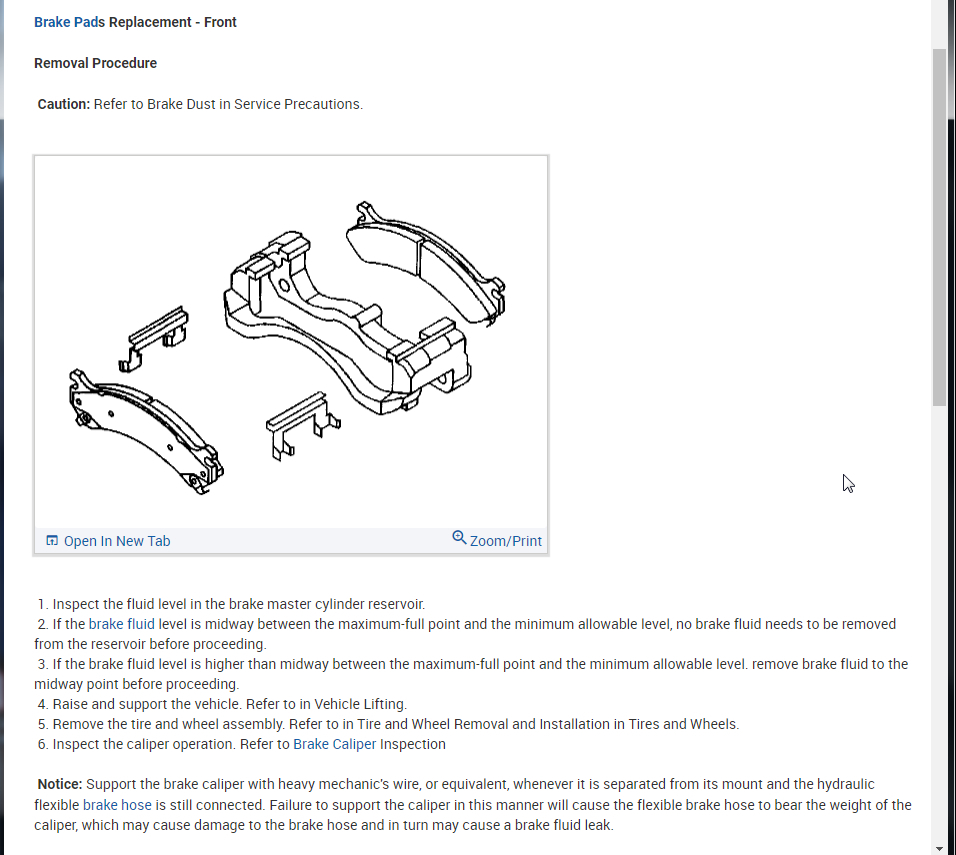 Brake Pads Replacement - Front

Removal Procedure

Caution: Refer to Brake Dust in Service Precautions.

Open In New Tab

Zoom/Print

1. Inspect the fluid level in the brake master cylinder reservoir.
2. If the brake fluid level is midway between the maximum-full point and the minimum allowable level, no brake fluid needs to be removed from the reservoir before proceeding.
3. If the brake fluid level is higher than midway between the maximum-full point and the minimum allowable level. remove brake fluid to the midway point before proceeding.
4. Raise and support the vehicle. Refer to in Vehicle Lifting.
5. Remove the tire and wheel assembly. Refer to in Tire and Wheel Removal and Installation in Tires and Wheels.
6. Inspect the caliper operation. Refer to Brake Caliper Inspection

Notice: Support the brake caliper with heavy mechanic's wire, or equivalent, whenever it is separated from its mount and the hydraulic flexible brake hose is still connected. Failure to support the caliper in this manner will cause the flexible brake hose to bear the weight of the caliper, which may cause damage to the brake hose and in turn may cause a brake fluid leak.