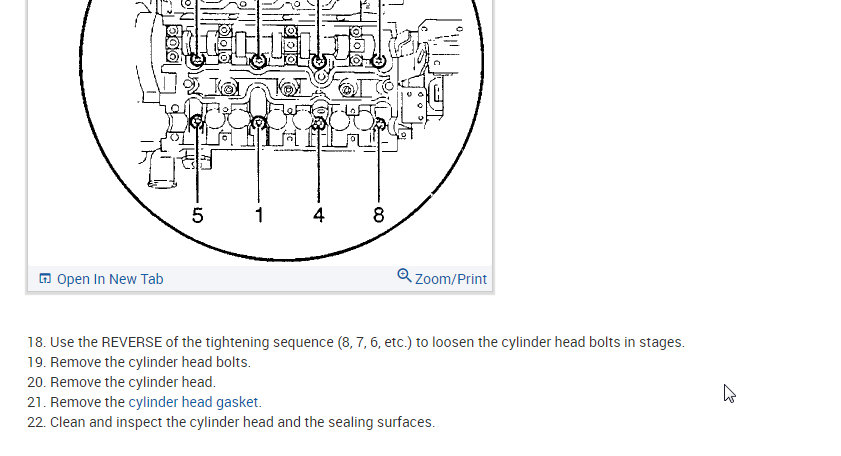 5 1 4 8

Open In New Tab

Zoom/Print

18. Use the REVERSE of the tightening sequence (8, 7, 6, etc.) to loosen the cylinder head bolts in stages.
19. Remove the cylinder head bolts.
20. Remove the cylinder head.
21. Remove the cylinder head gasket.
22. Clean and inspect the cylinder head and the sealing surfaces.