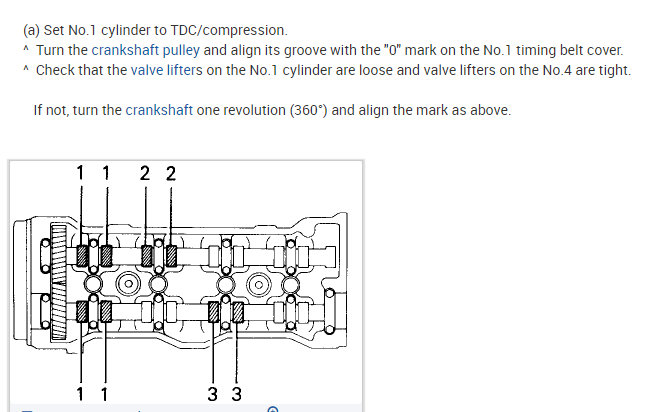 (a) Set No.1 cylinder to TDC/compression.
^ Turn the crankshaft pulley and align its groove with the "0" mark on the No.1 timing belt cover.
^ Check that the valve lifters on the No.1 cylinder are loose and valve lifters on the No.4 are tight.

If not, turn the crankshaft one revolution (360°) and align the mark as above.

1 1 2 2

1 1 3 3