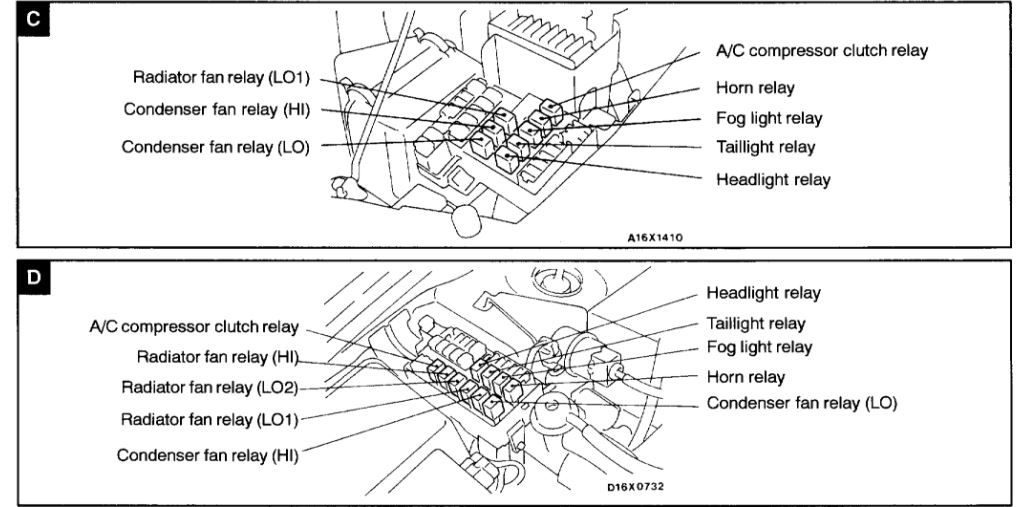 C

Radiator fan relay (LO1)
Condenser fan relay (HI)
Condenser fan relay (LO)

A/C compressor clutch relay
Horn relay
Fog light relay
Taillight relay
Headlight relay

A16X1410

D

A/C compressor clutch relay
Radiator fan relay (HI)
Radiator fan relay (LO2)
Radiator fan relay (LO1)
Condenser fan relay (HI)

Headlight relay
Taillight relay
Fog light relay
Horn relay
Condenser fan relay (LO)

D16X0732