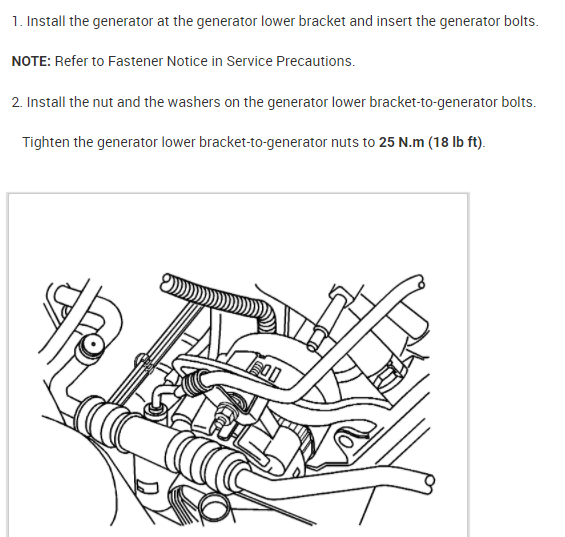 1. Install the generator at the generator lower bracket and insert the generator bolts.

NOTE: Refer to Fastener Notice in Service Precautions.

2. Install the nut and the washers on the generator lower bracket-to-generator bolts.

Tighten the generator lower bracket-to-generator nuts to 25 N.m (18 lb ft).