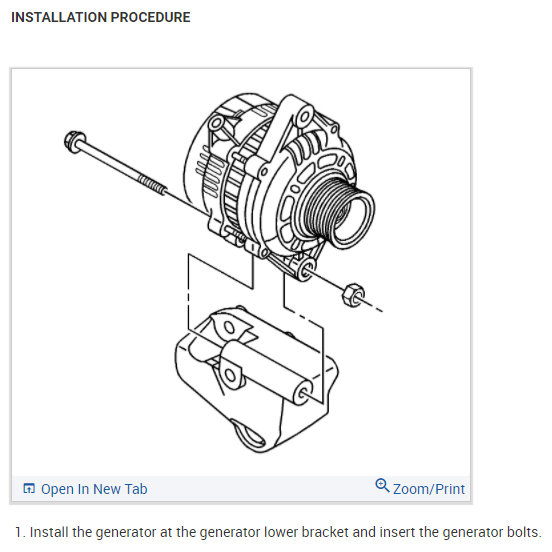 INSTALLATION PROCEDURE

Open In New Tab

Zoom/Print

1. Install the generator at the generator lower bracket and insert the generator bolts.