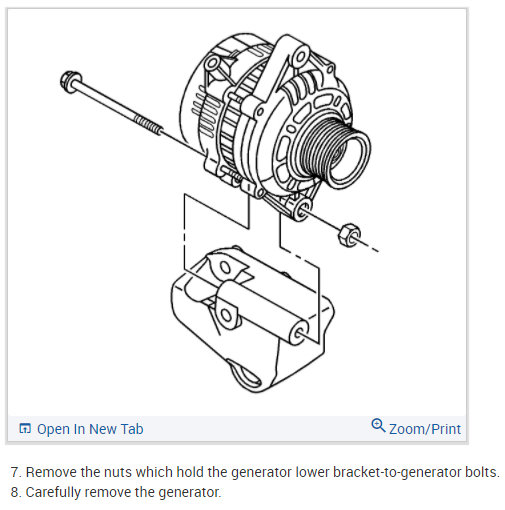 Open In New Tab

Zoom/Print

7. Remove the nuts which hold the generator lower bracket-to-generator bolts.
8. Carefully remove the generator.