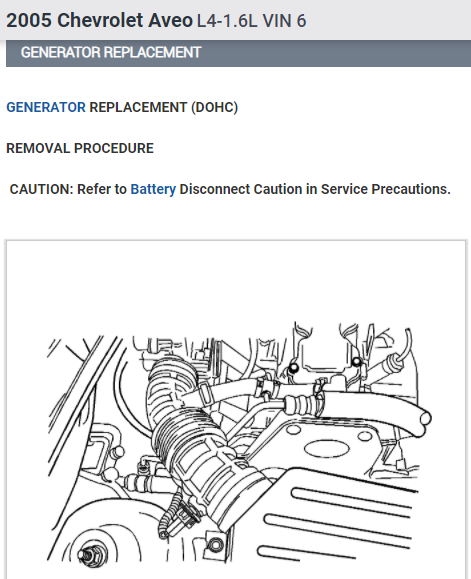 2005 Chevrolet Aveo L4-1.6L VIN 6

GENERATOR REPLACEMENT

GENERATOR REPLACEMENT (DOHC)

REMOVAL PROCEDURE

CAUTION: Refer to Battery Disconnect Caution in Service Precautions.