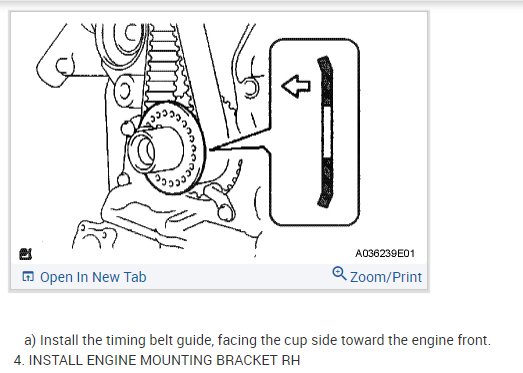 A036239E01

Open In New Tab

Zoom/Print

a) Install the timing belt guide, facing the cup side toward the engine front.

4. INSTALL ENGINE MOUNTING BRACKET RH