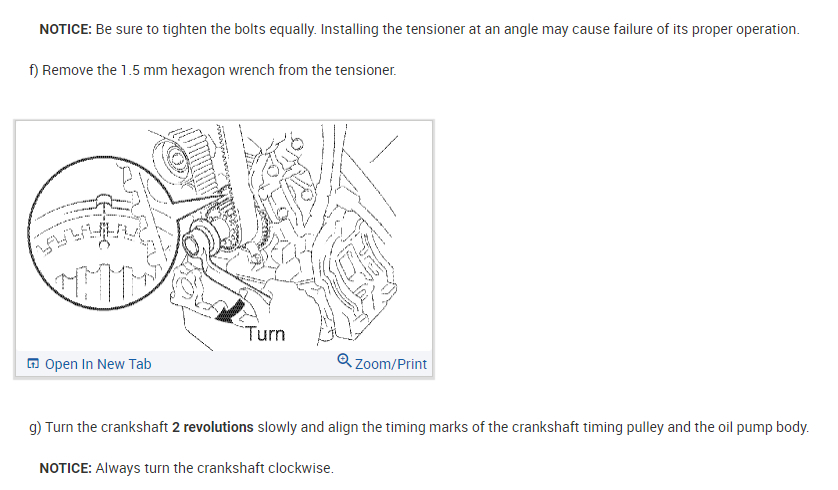 NOTICE: Be sure to tighten the bolts equally. Installing the tensioner at an angle may cause failure of its proper operation.

f) Remove the 1.5 mm hexagon wrench from the tensioner.

Turn

Open In New Tab

Zoom/Print

g) Turn the crankshaft 2 revolutions slowly and align the timing marks of the crankshaft timing pulley and the oil pump body.

NOTICE: Always turn the crankshaft clockwise.