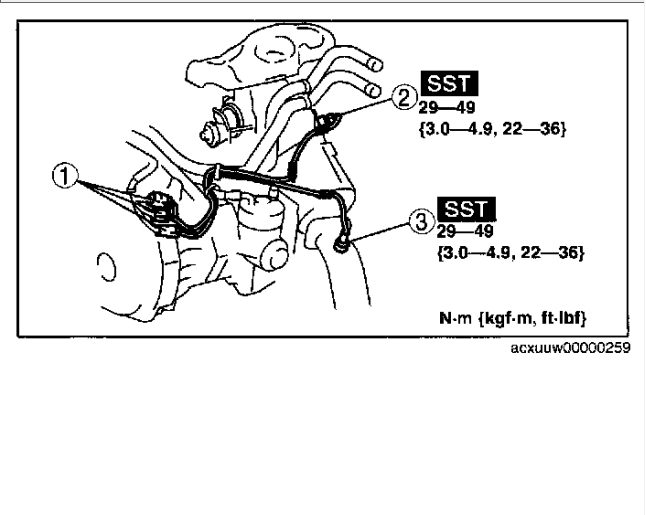 1

2
SST
29—49
{3.0—4.9, 22—36}

3
SST
29—49
{3.0—4.9, 22—36}

N·m {kgf·m, ft·lbf}

acxuuw00000259