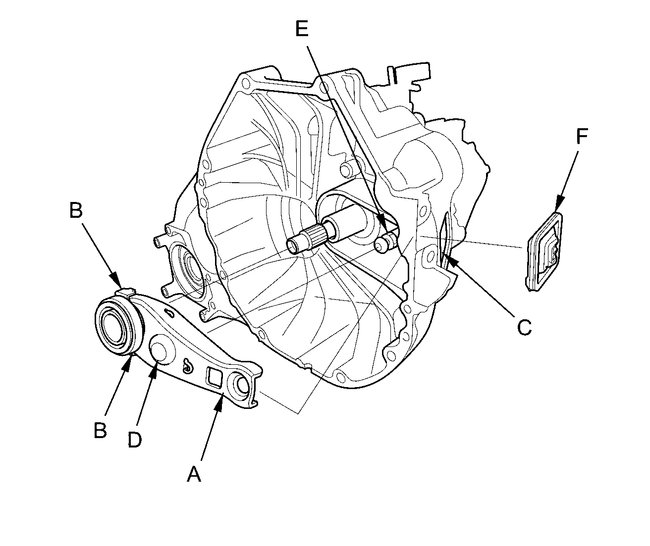 E
F
B
C
B
D
A