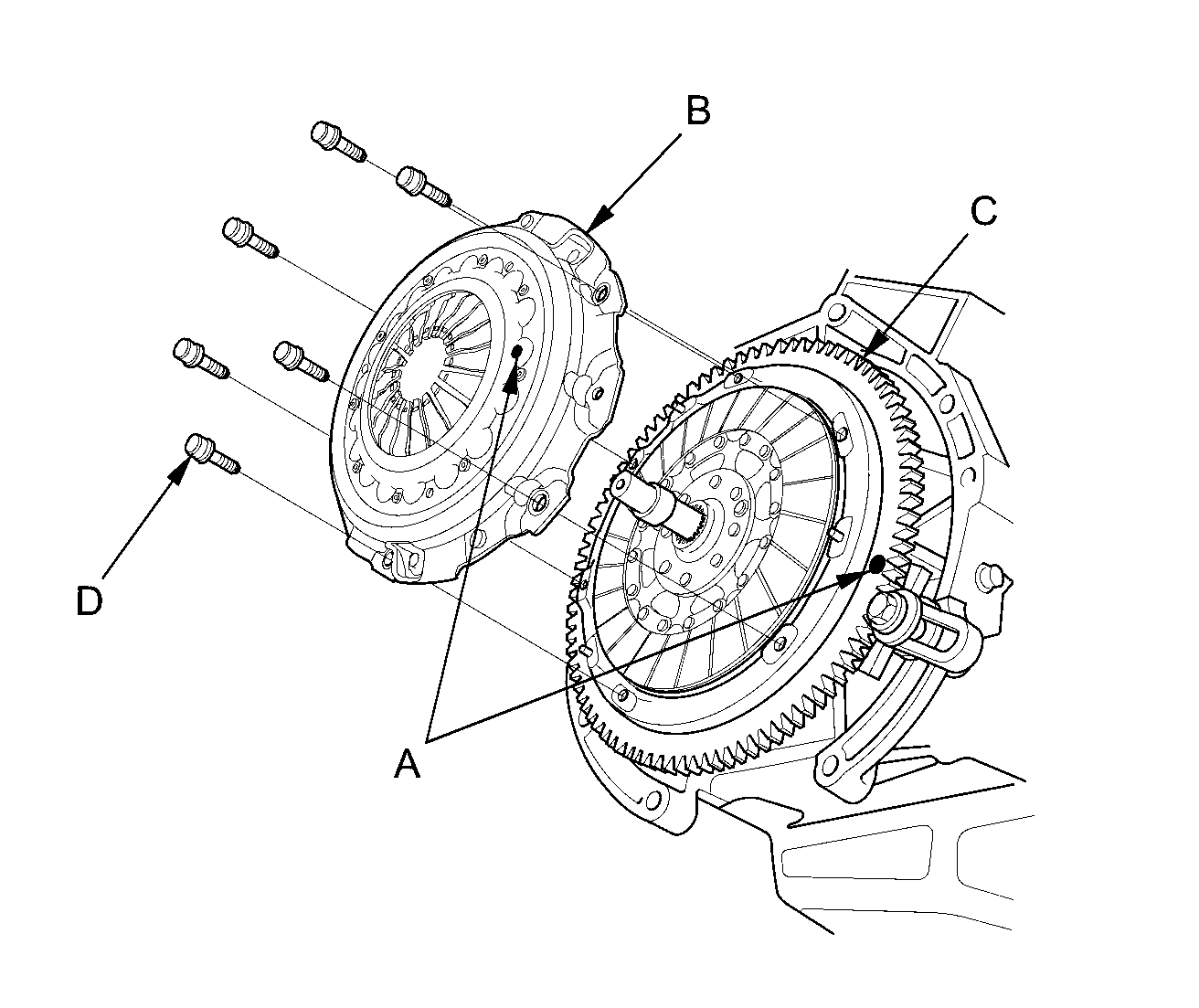 B
C
D
A