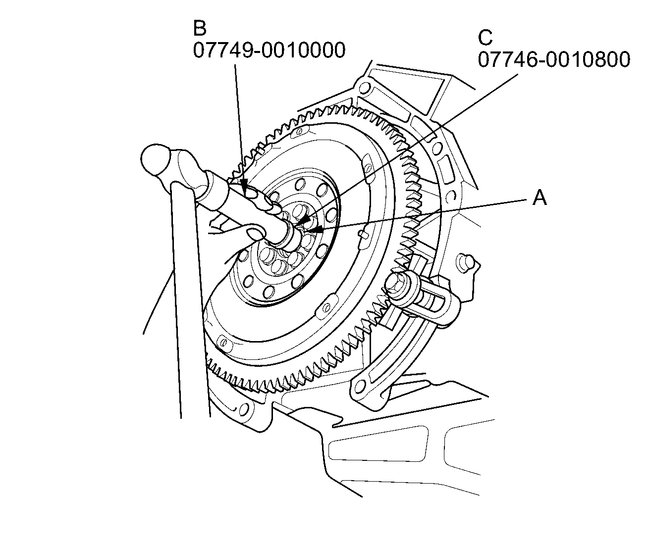 B
07749-0010000

C
07746-0010800

A