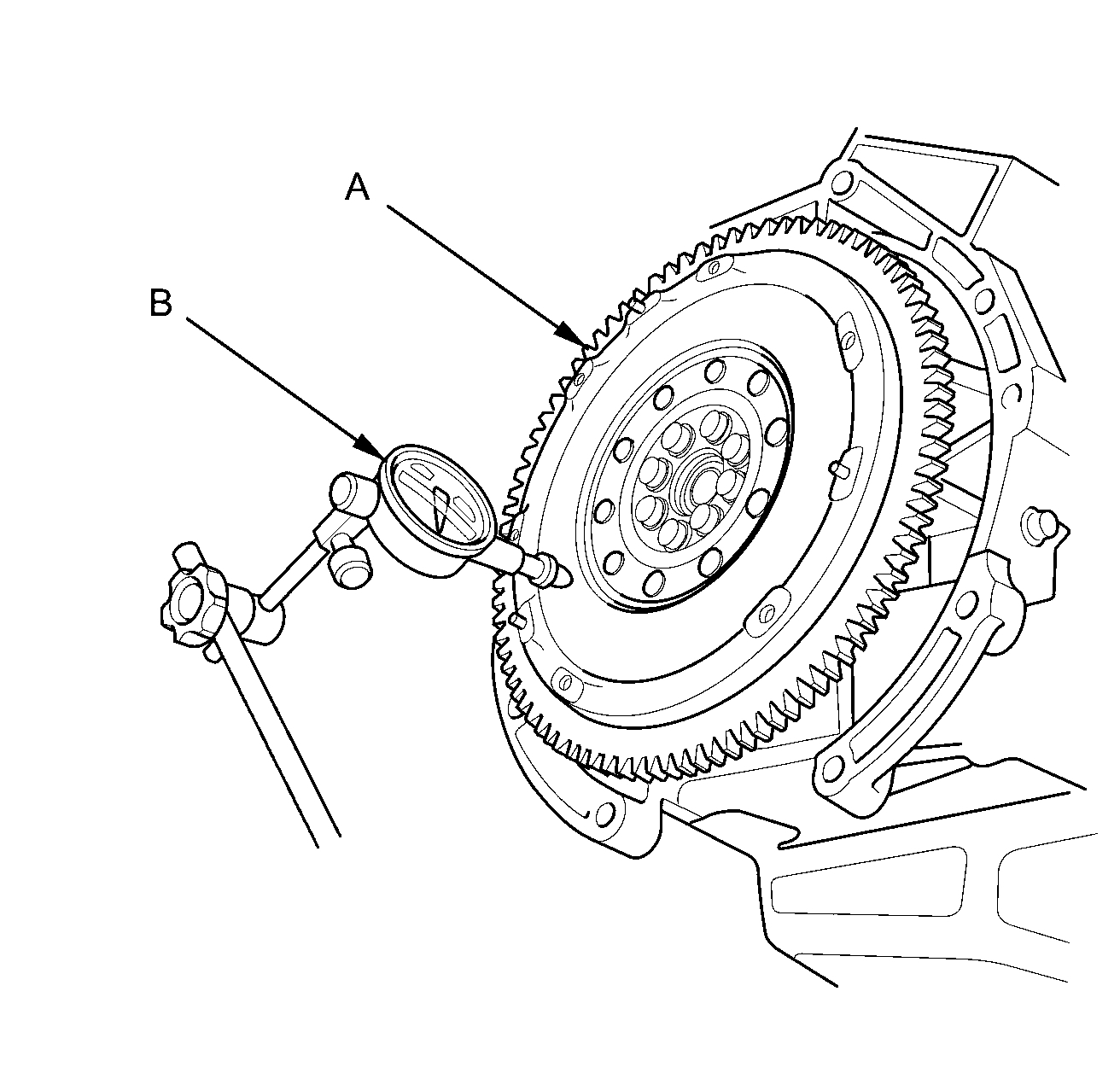 A

B