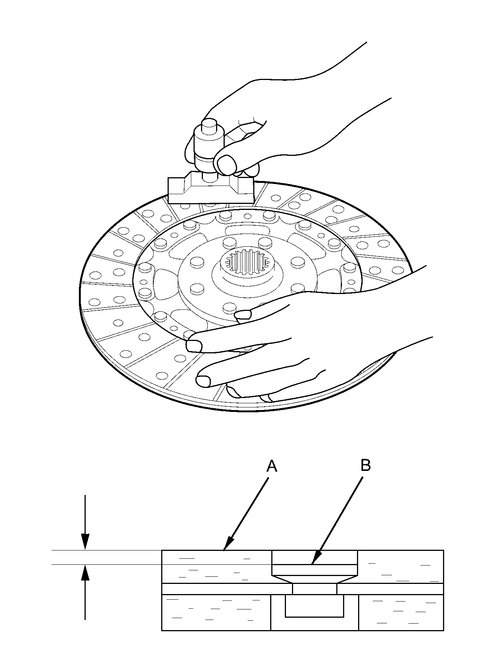 A

B