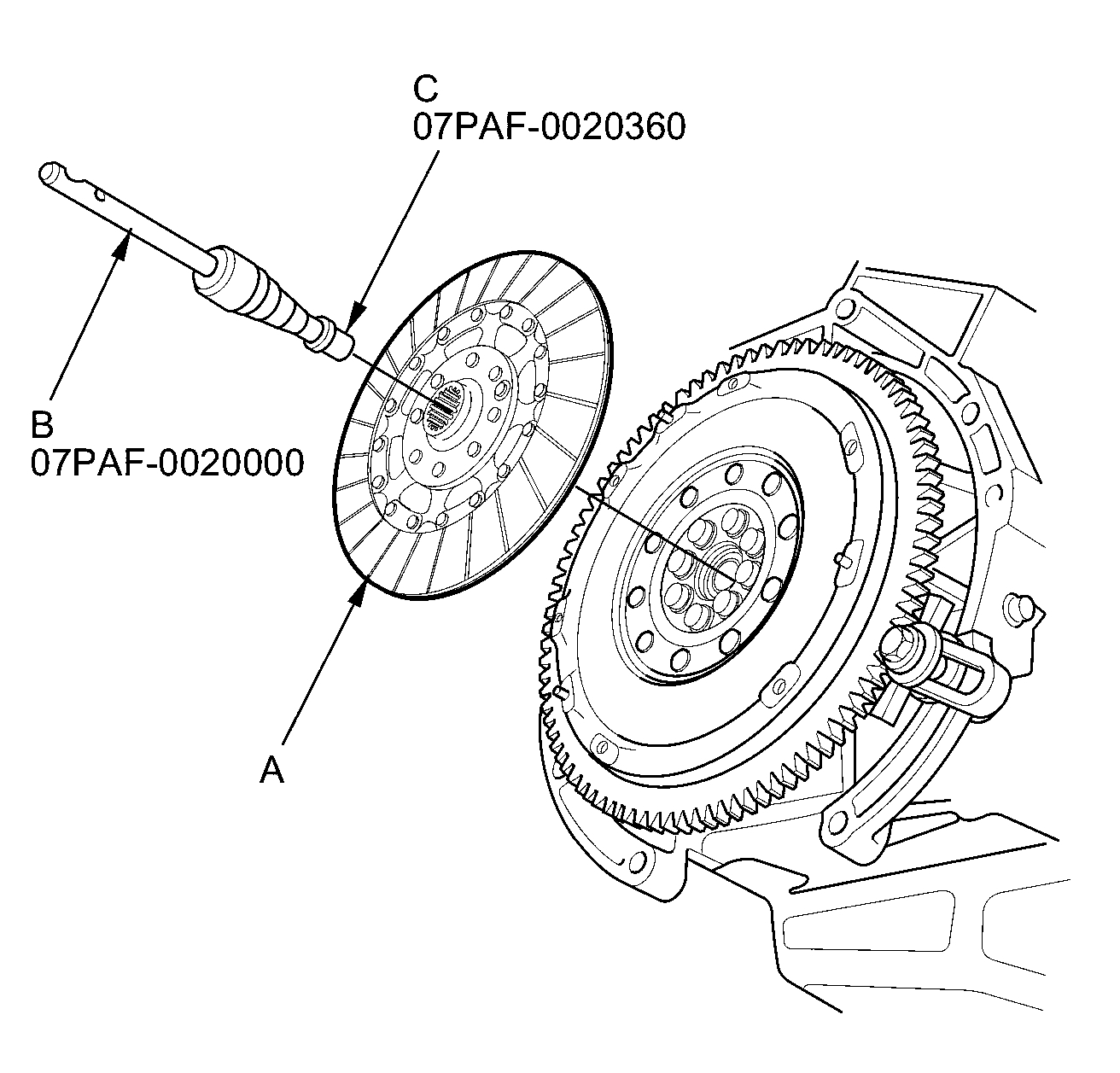 C
07PAF-0020360

B
07PAF-0020000

A