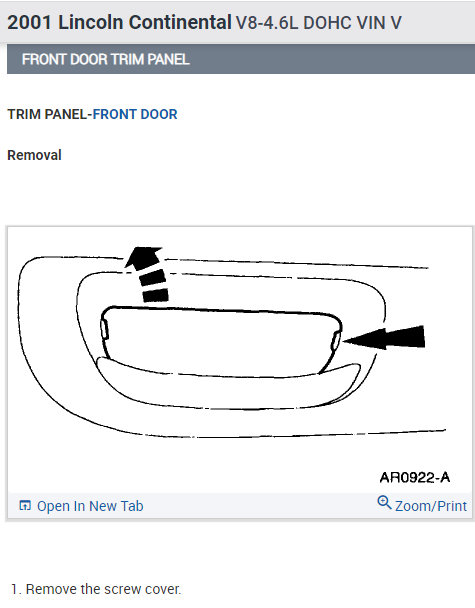 2001 Lincoln Continental V8-4.6L DOHC VIN V

FRONT DOOR TRIM PANEL

TRIM PANEL-FRONT DOOR

Removal

AR0922-A

Open In New Tab

Zoom/Print

1. Remove the screw cover.