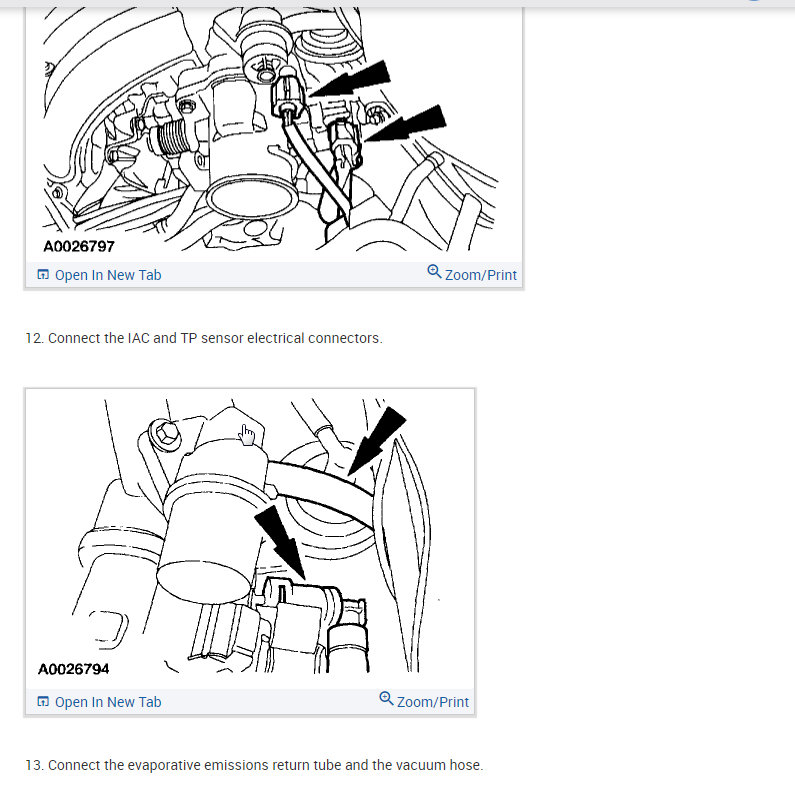 A0026797

Open In New Tab

Zoom/Print

12. Connect the IAC and TP sensor electrical connectors.

A0026794

Open In New Tab

Zoom/Print

13. Connect the evaporative emissions return tube and the vacuum hose.