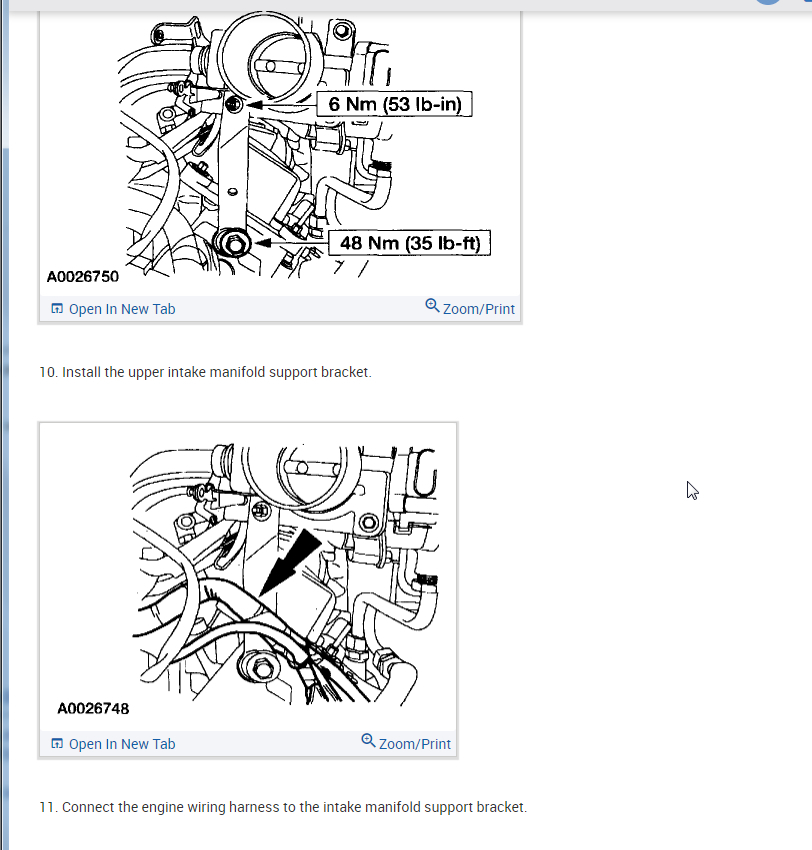 6 Nm (53 lb-in)

48 Nm (35 lb-ft)

A0026750

Open In New Tab

Zoom/Print

10. Install the upper intake manifold support bracket.

A0026748

Open In New Tab

Zoom/Print

11. Connect the engine wiring harness to the intake manifold support bracket.